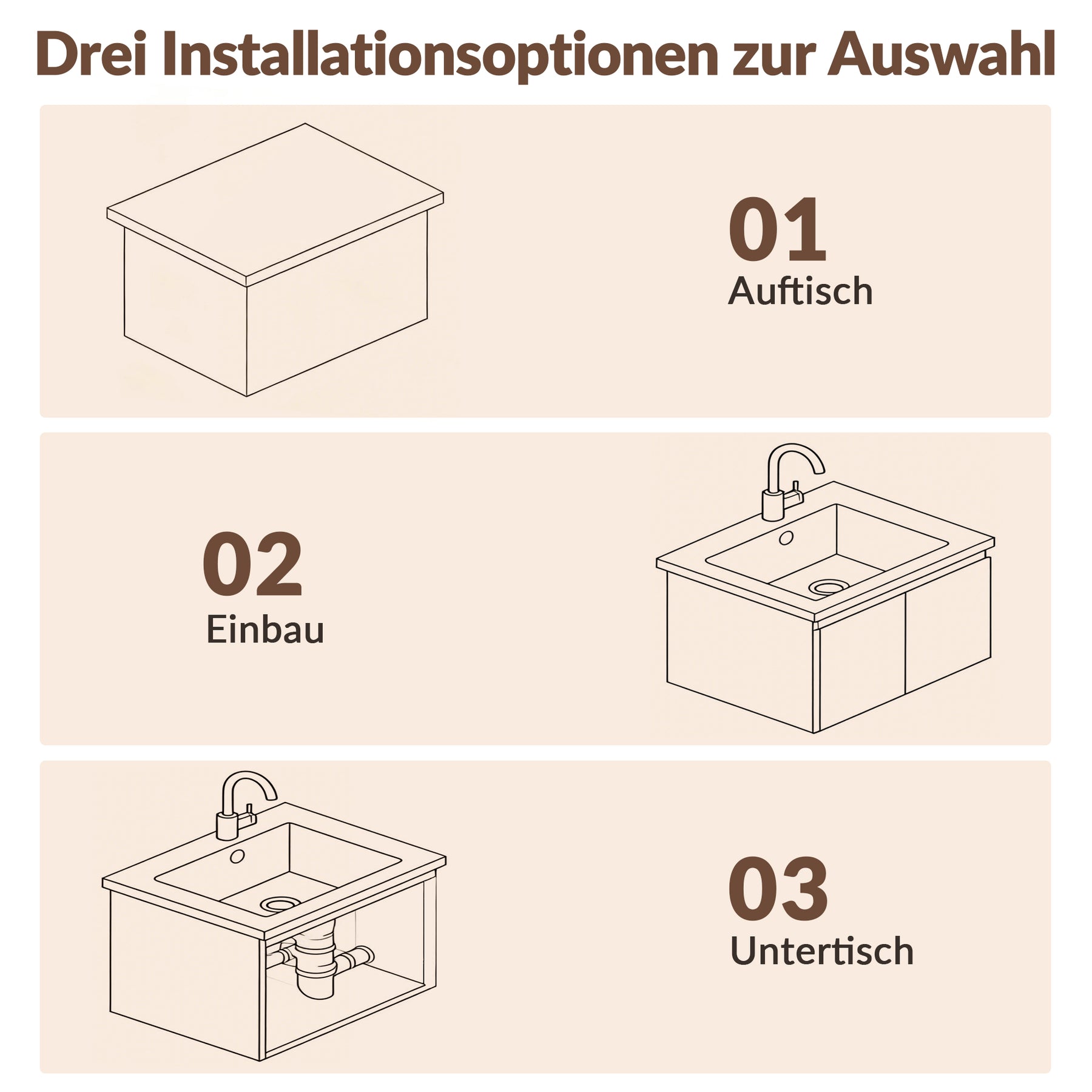 Drei Installationsoptionen zur Auswahl

01
Auftisch

02
Einbau

03
Untertisch