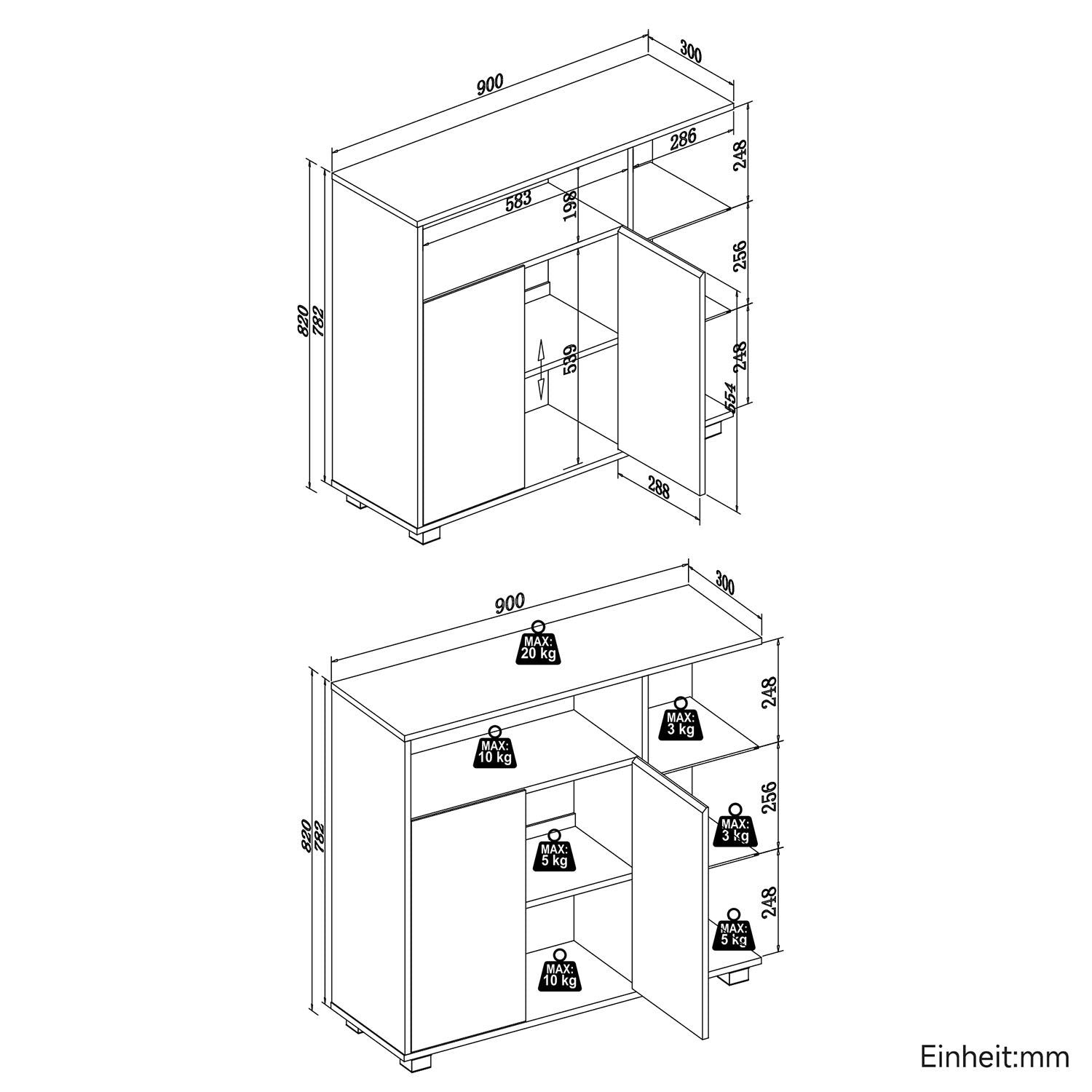 900
300
286
248
583
198
256
820
782
539
248
554
288

900
300
MAX: 20 kg
248
MAX: 3 kg
MAX: 10 kg
256
MAX: 3 kg
820
782
MAX: 5 kg
248
MAX: 5 kg
MAX: 10 kg

Einheit:mm