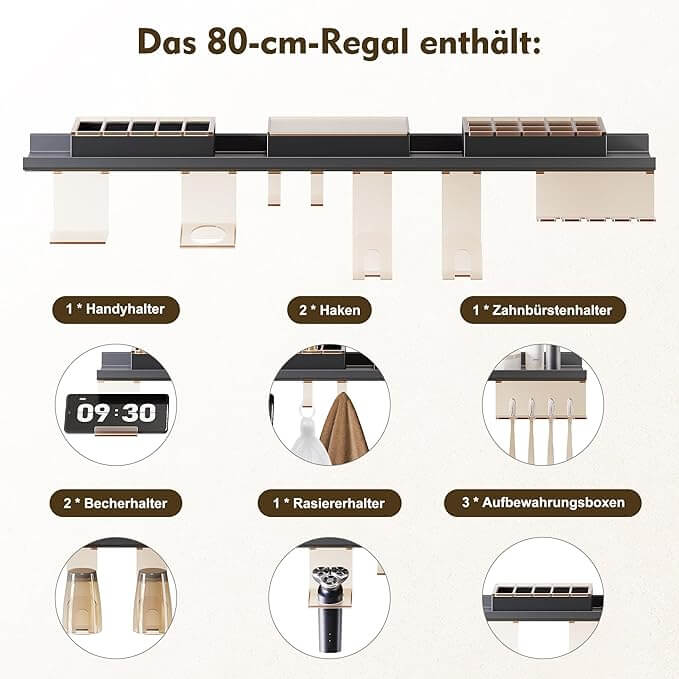 Das 80-cm-Regal enthält:

1 * Handyhalter

2 * Haken

1 * Zahnbürstenhalter

09:30

2 * Becherhalter

1 * Rasiererhalter

3 * Aufbewahrungsboxen