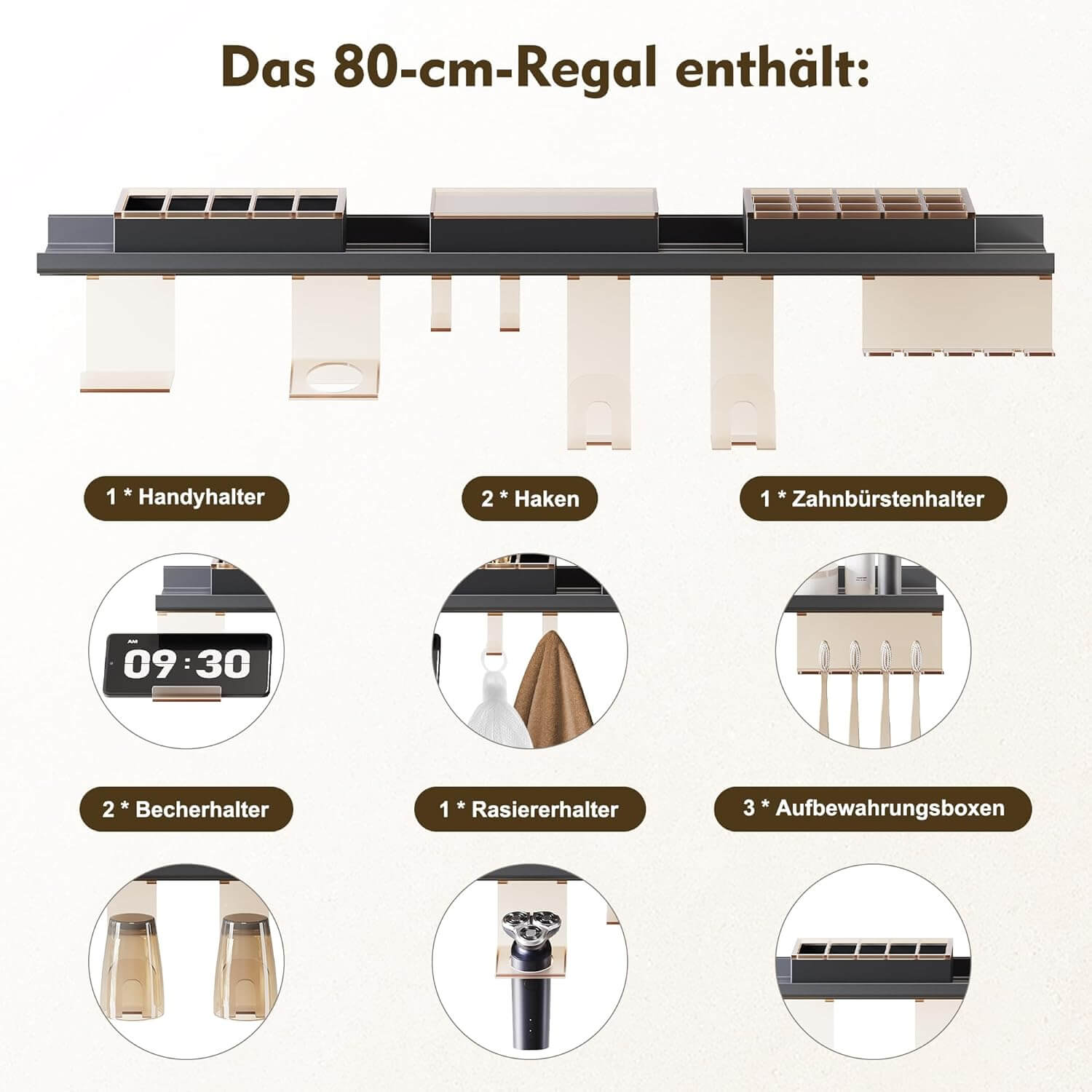 Das 80-cm-Regal enthält:

1 * Handyhalter

2 * Haken

1 * Zahnbürstenhalter

AM
09:30

2 * Becherhalter

1 * Rasiererhalter

3 * Aufbewahrungsboxen