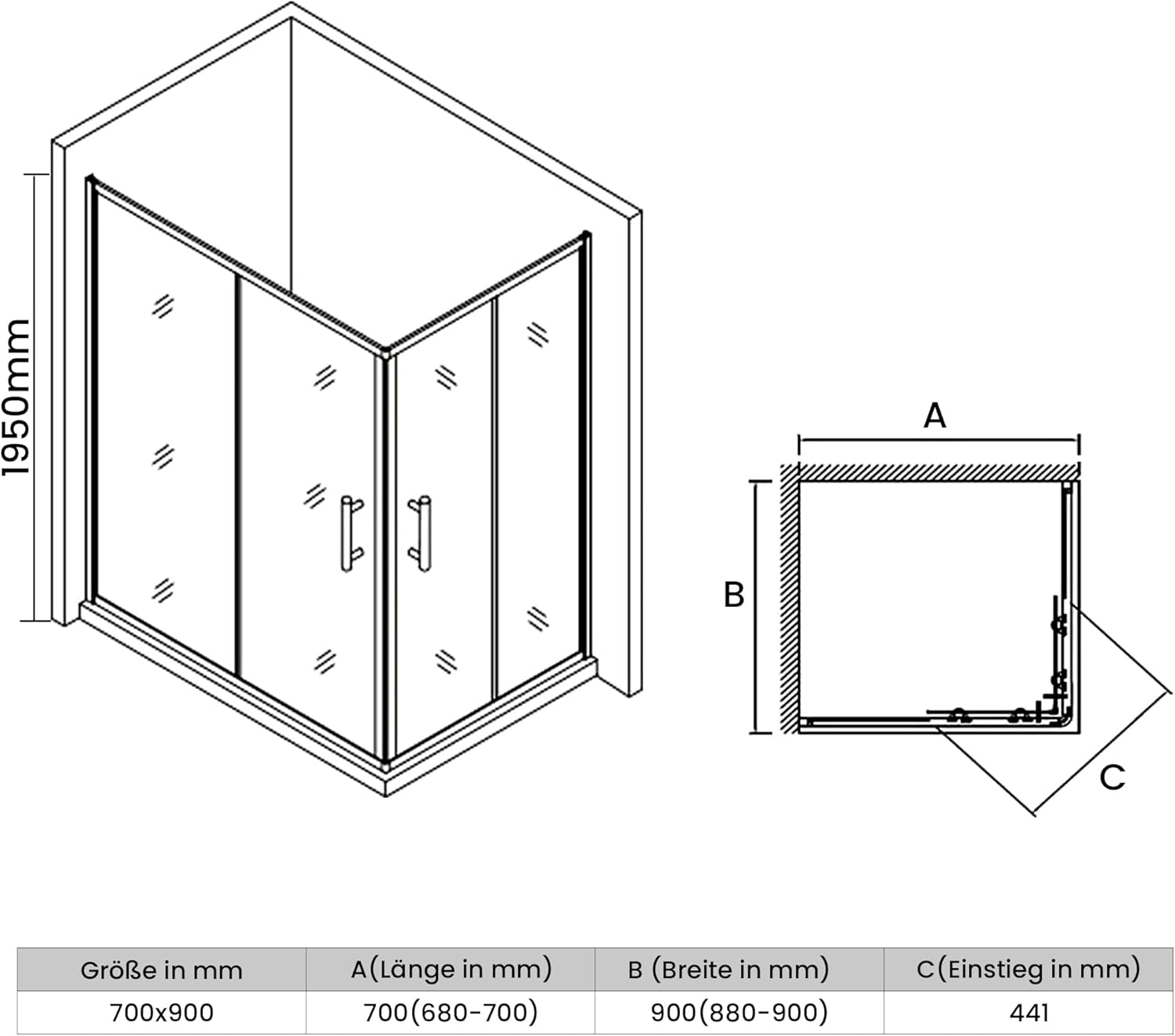 1950mm

A

B

C

| Größe in mm | A(Länge in mm) | B (Breite in mm) | C(Einstieg in mm) |
|---|---|---|---|
| 700x900 | 700(680-700) | 900(880-900) | 441 |