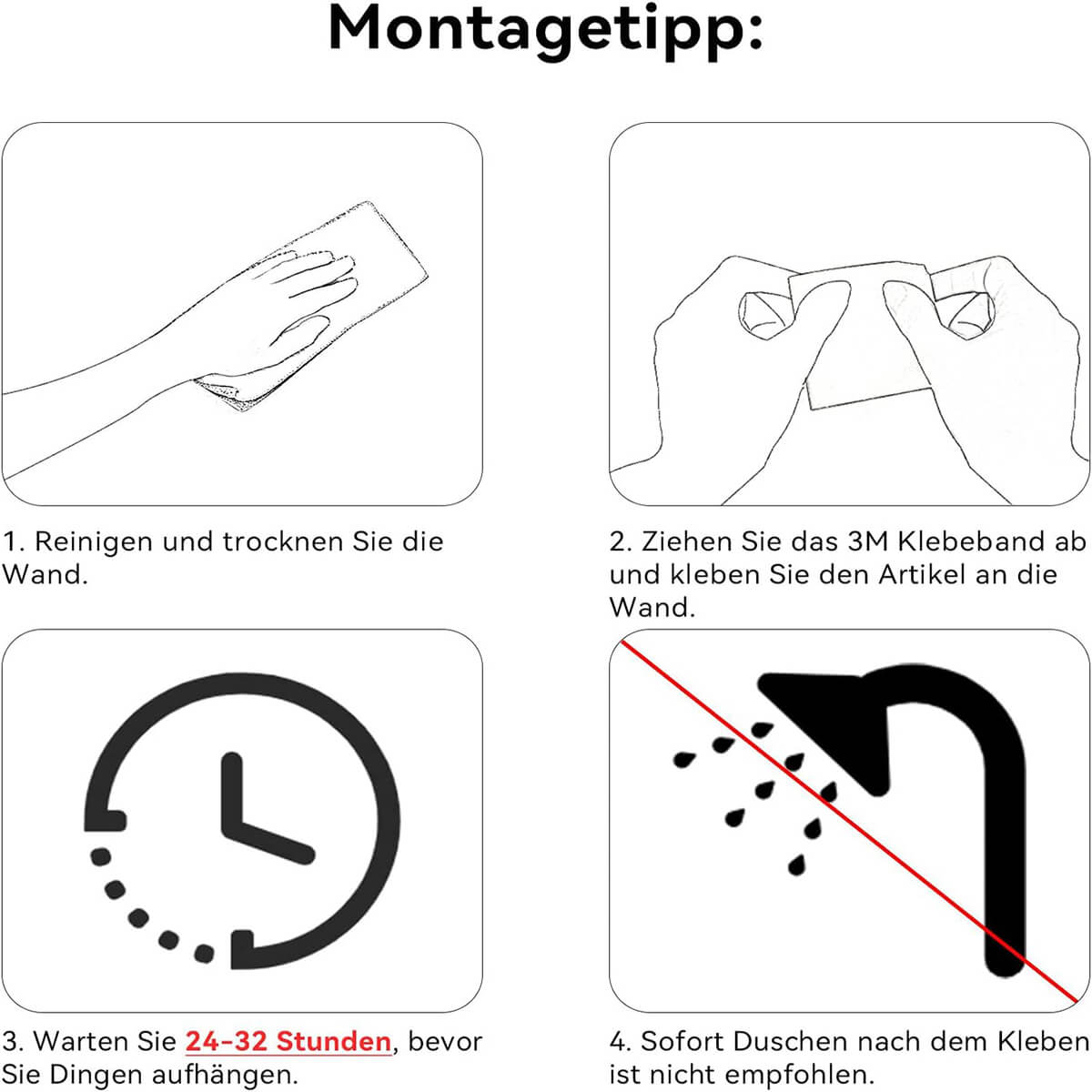 Montagetipp:

1. Reinigen und trocknen Sie die Wand.

2. Ziehen Sie das 3M Klebeband ab und kleben Sie den Artikel an die Wand.

3. Warten Sie 24-32 Stunden, bevor Sie Dingen aufhängen.

4. Sofort Duschen nach dem Kleben ist nicht empfohlen.