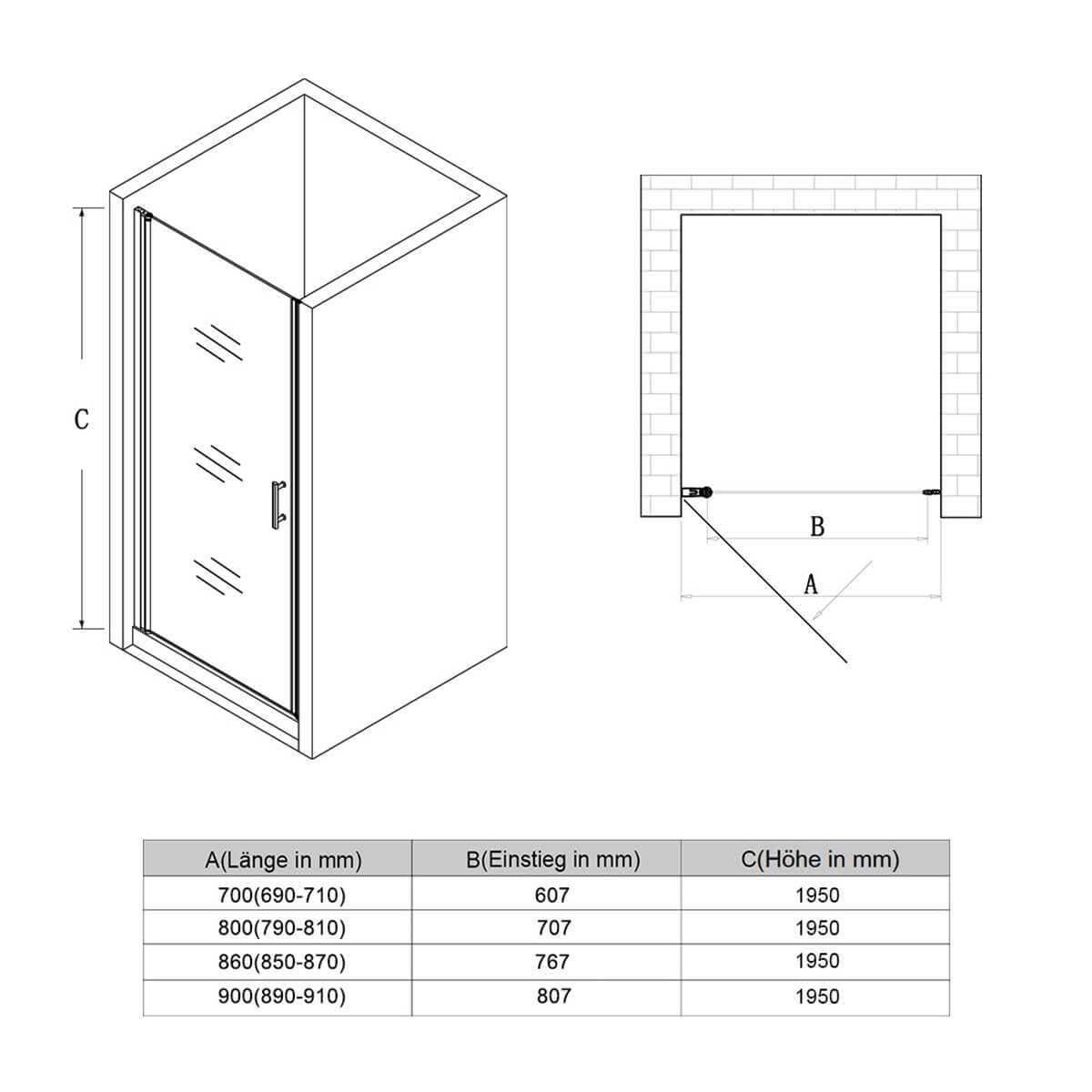 C

B

A

| A(Länge in mm) | B(Einstieg in mm) | C(Höhe in mm) |
|---|---|---|
| 700(690-710) | 607 | 1950 |
| 800(790-810) | 707 | 1950 |
| 860(850-870) | 767 | 1950 |
| 900(890-910) | 807 | 1950 |