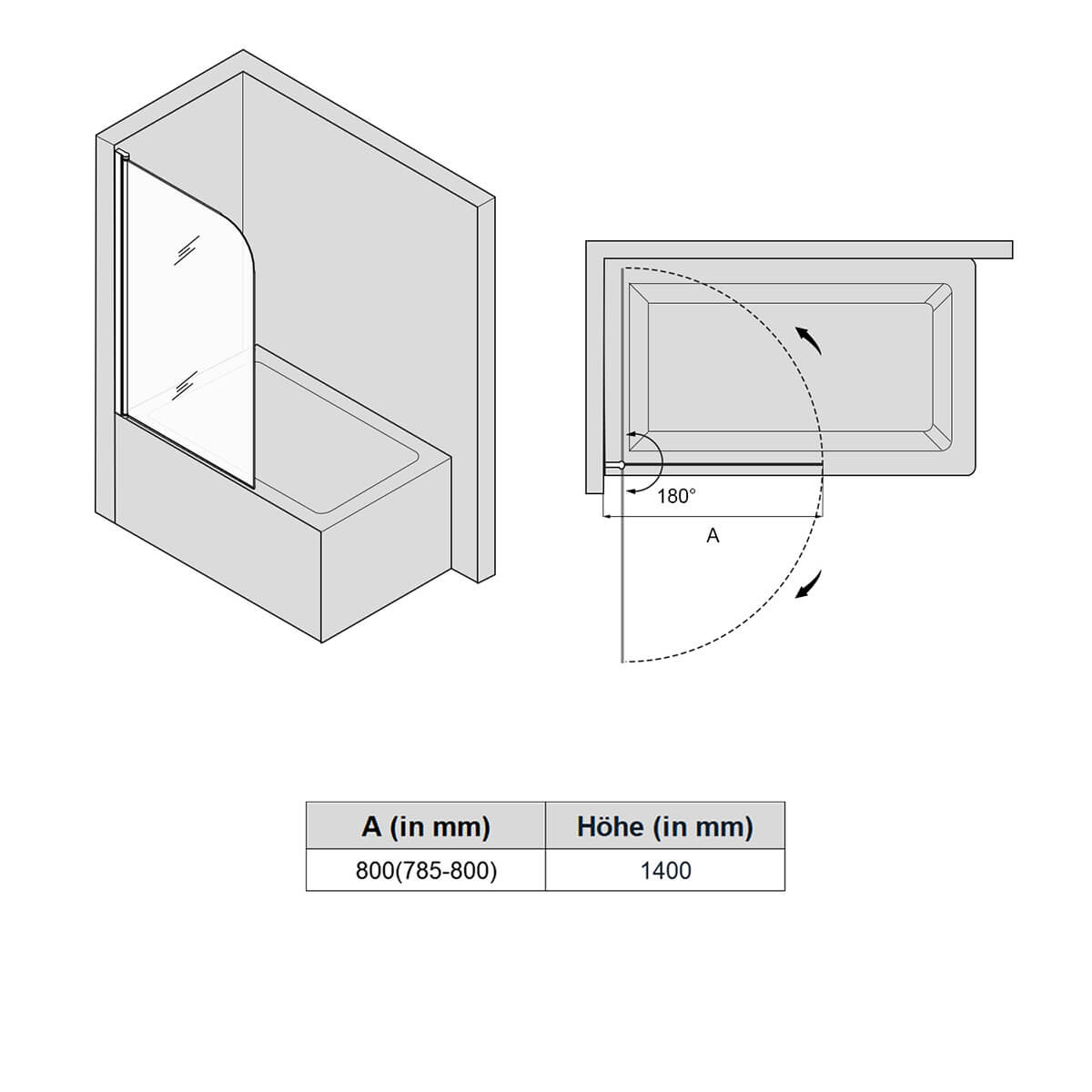 180°

A

| A (in mm) | Höhe (in mm) |
|---|---|
| 800(785-800) | 1400 |