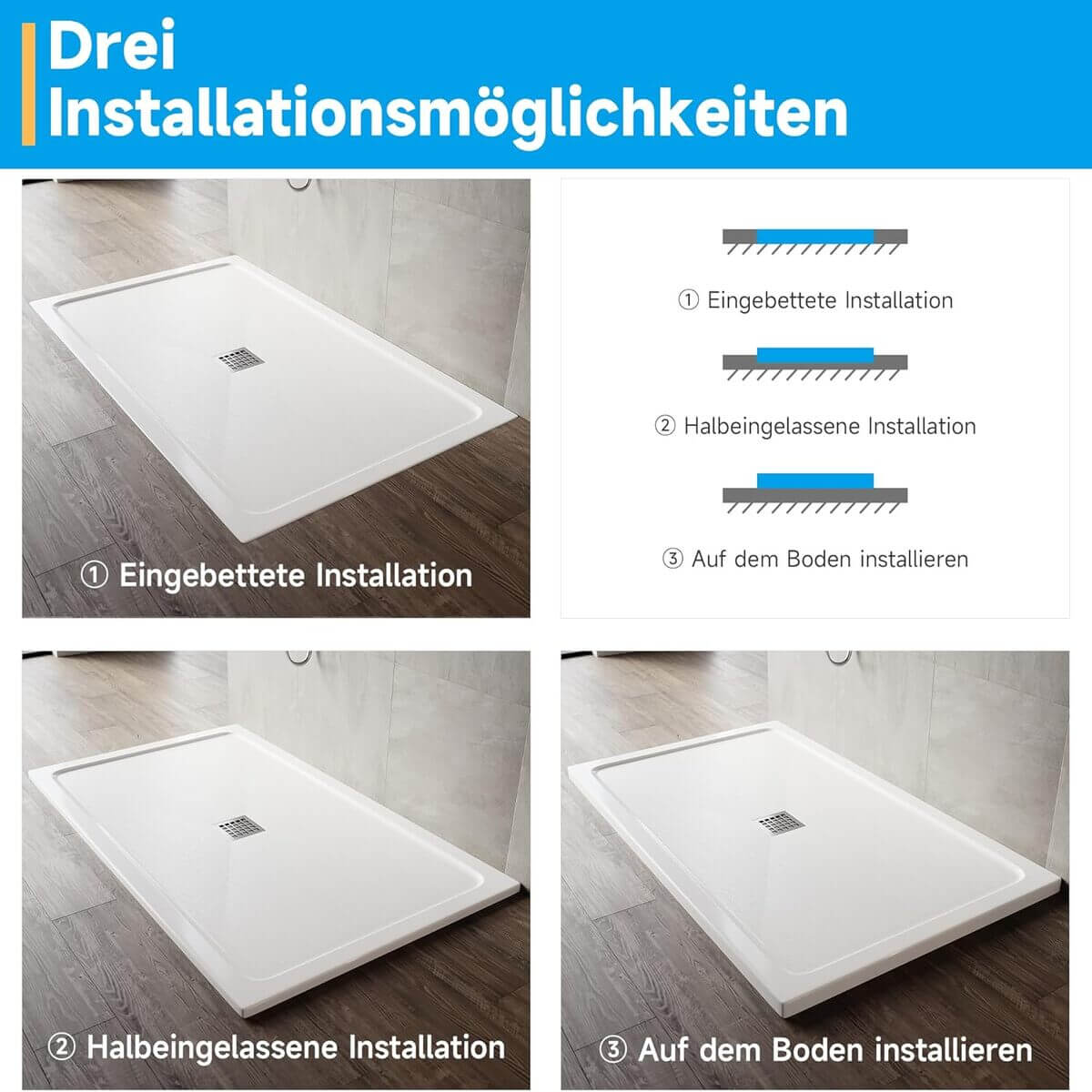 Drei Installationsmöglichkeiten

① Eingebettete Installation

① Eingebettete Installation

② Halbeingelassene Installation

③ Auf dem Boden installieren

② Halbeingelassene Installation

③ Auf dem Boden installieren