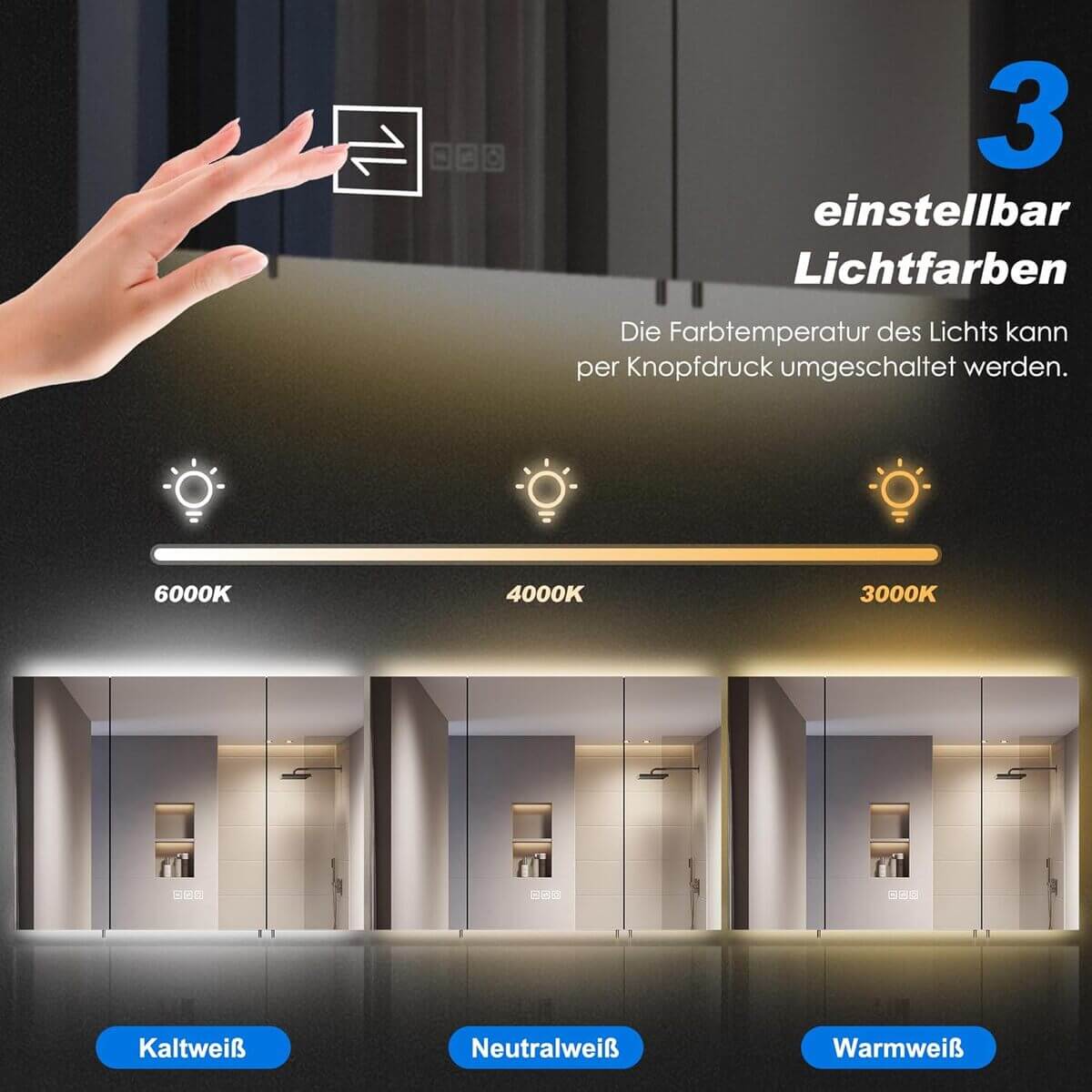 3
einstellbar
Lichtfarben

Die Farbtemperatur des Lichts kann per Knopfdruck umgeschaltet werden.

6000K
4000K
3000K

Kaltweiß
Neutralweiß
Warmweiß