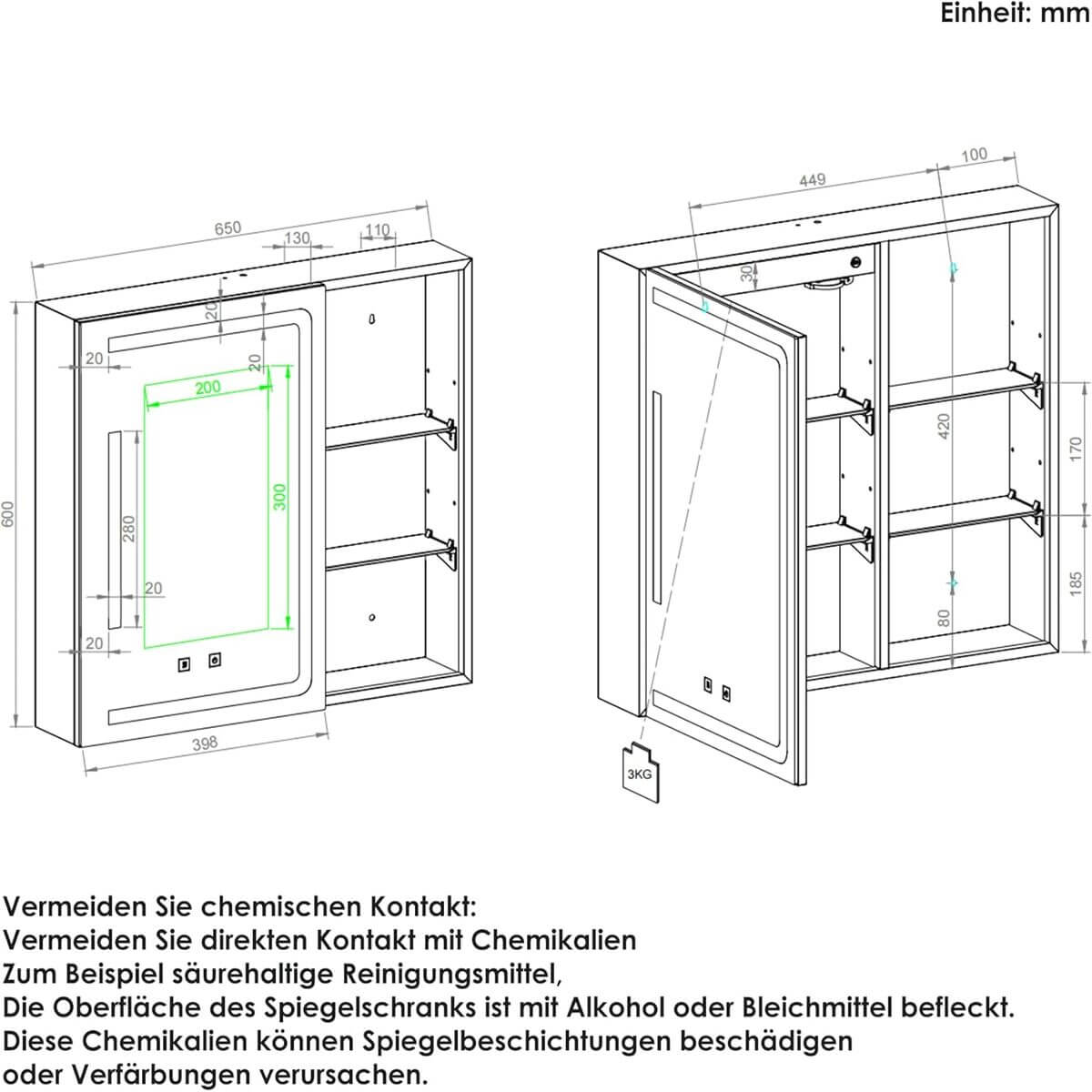 Einheit: mm

650
130
110
20
20
20
200
600
280
300
20
20
398

449
100
30
420
170
185
80
3KG

Vermeiden Sie chemischen Kontakt:
Vermeiden Sie direkten Kontakt mit Chemikalien
Zum Beispiel säurehaltige Reinigungsmittel,
Die Oberfläche des Spiegelschranks ist mit Alkohol oder Bleichmittel befleckt.
Diese Chemikalien können Spiegelbeschichtungen beschädigen
oder Verfärbungen verursachen.