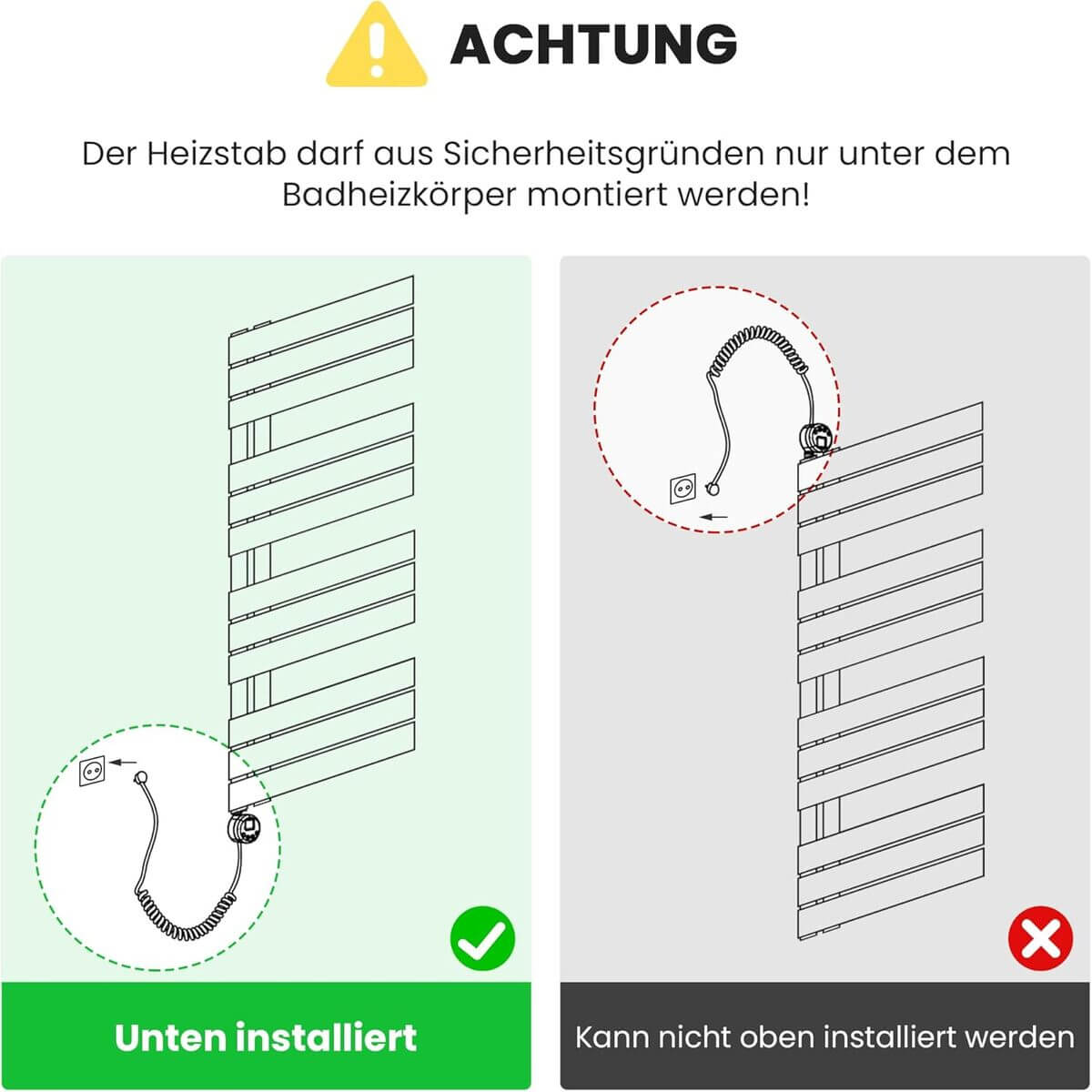 ACHTUNG

Der Heizstab darf aus Sicherheitsgründen nur unter dem Badheizkörper montiert werden!

Unten installiert

Kann nicht oben installiert werden