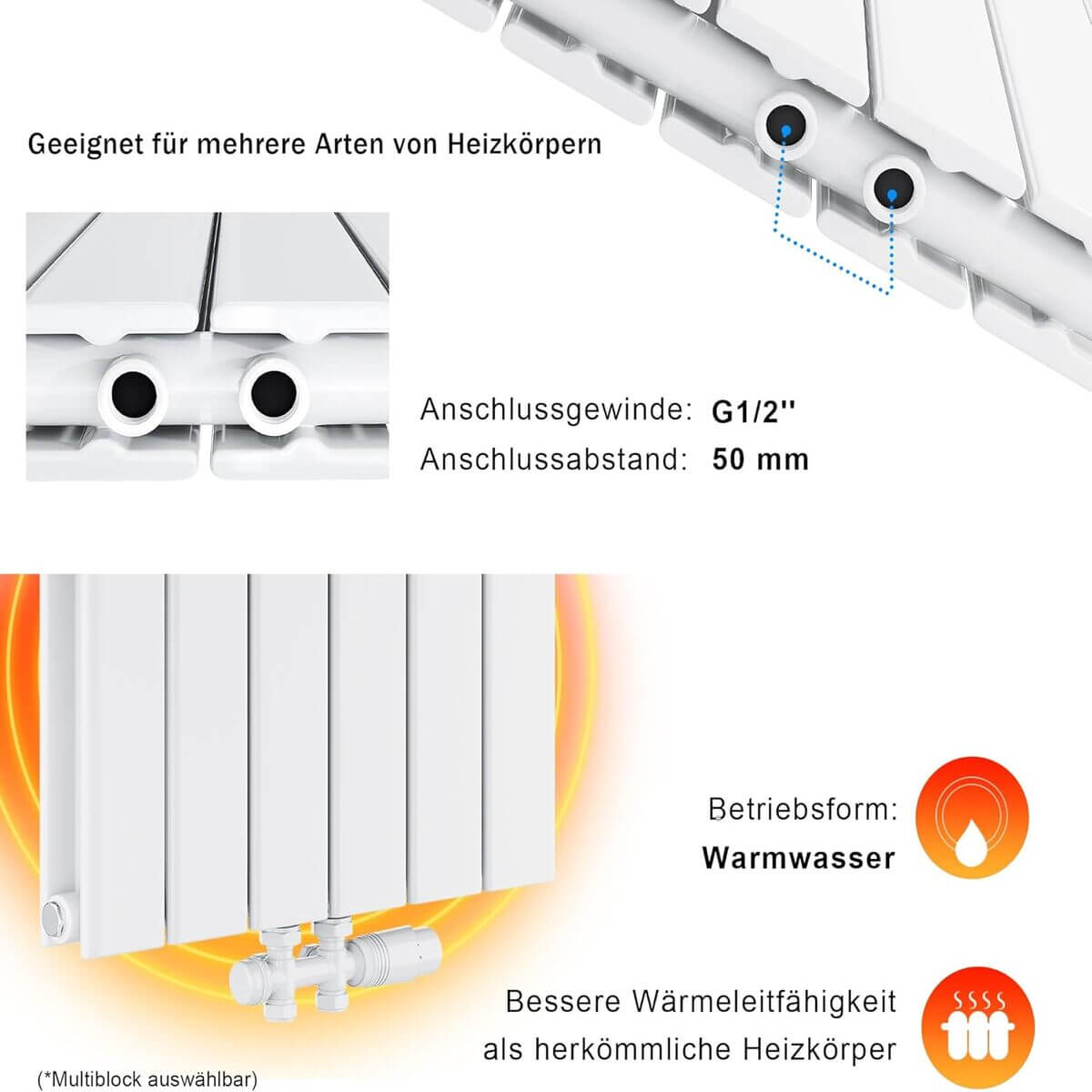 Geeignet für mehrere Arten von Heizkörpern

Anschlussgewinde: G1/2''
Anschlussabstand: 50 mm

Betriebsform:
Warmwasser

Bessere Wärmeleitfähigkeit als herkömmliche Heizkörper

(*Multiblock auswählbar)