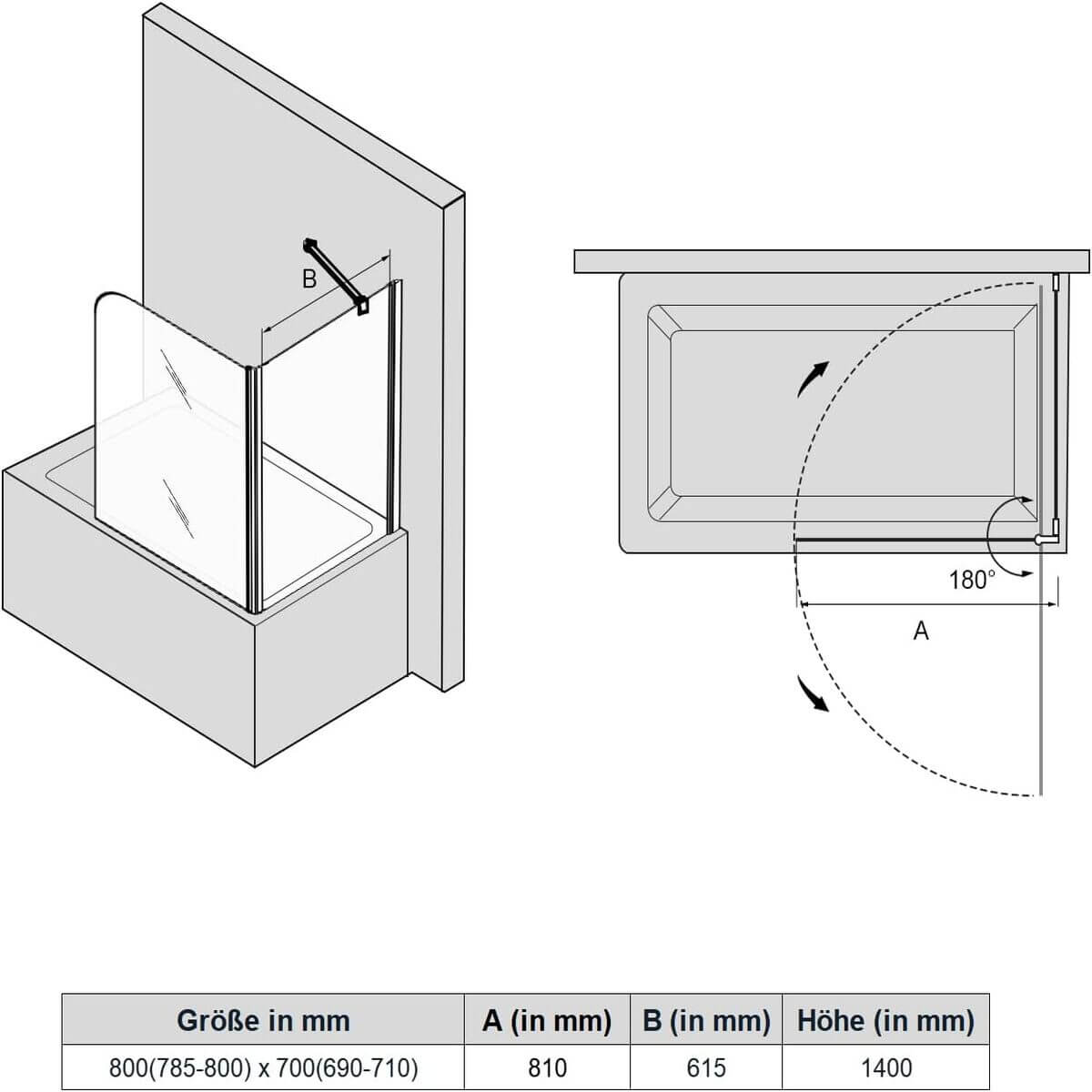 B

180°

A

| Größe in mm | A (in mm) | B (in mm) | Höhe (in mm) |
|---|---|---|---|
| 800(785-800) x 700(690-710) | 810 | 615 | 1400 |