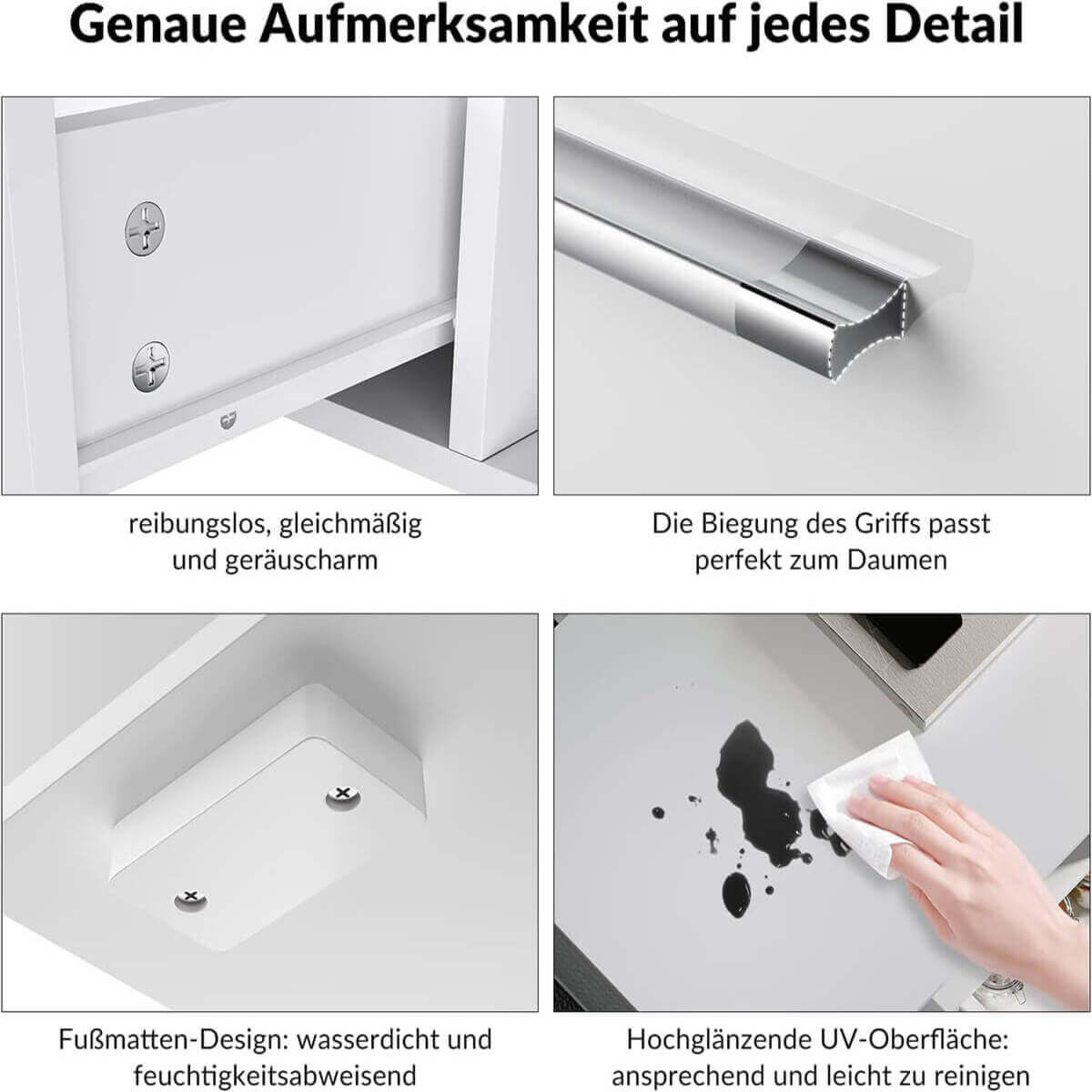 Genaue Aufmerksamkeit auf jedes Detail

reibungslos, gleichmäßig und geräuscharm

Die Biegung des Griffs passt perfekt zum Daumen

Fußmatten-Design: wasserdicht und feuchtigkeitsabweisend

Hochglänzende UV-Oberfläche: ansprechend und leicht zu reinigen