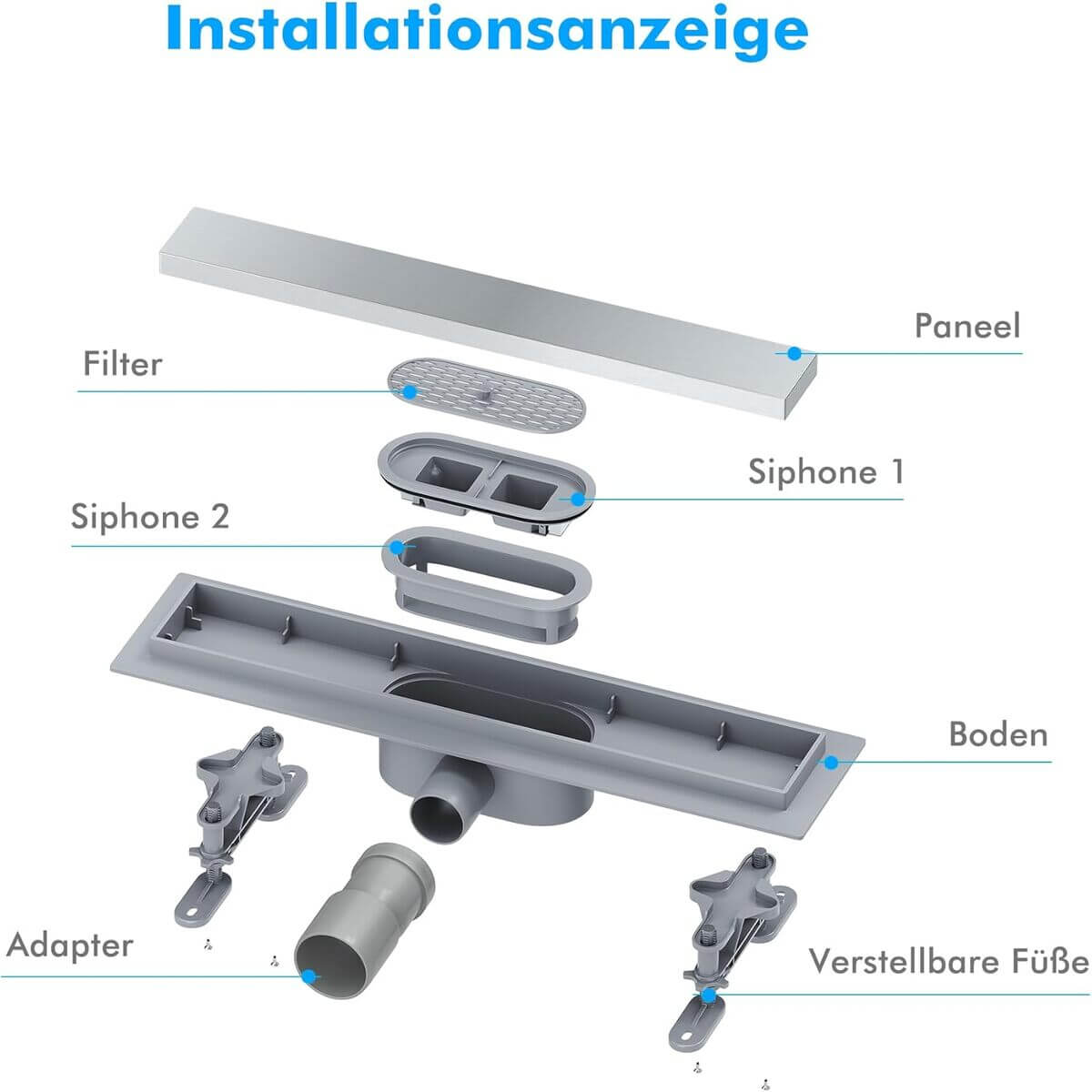 Installationsanzeige

Paneel

Filter

Siphone 1

Siphone 2

Boden

Adapter

Verstellbare Füße